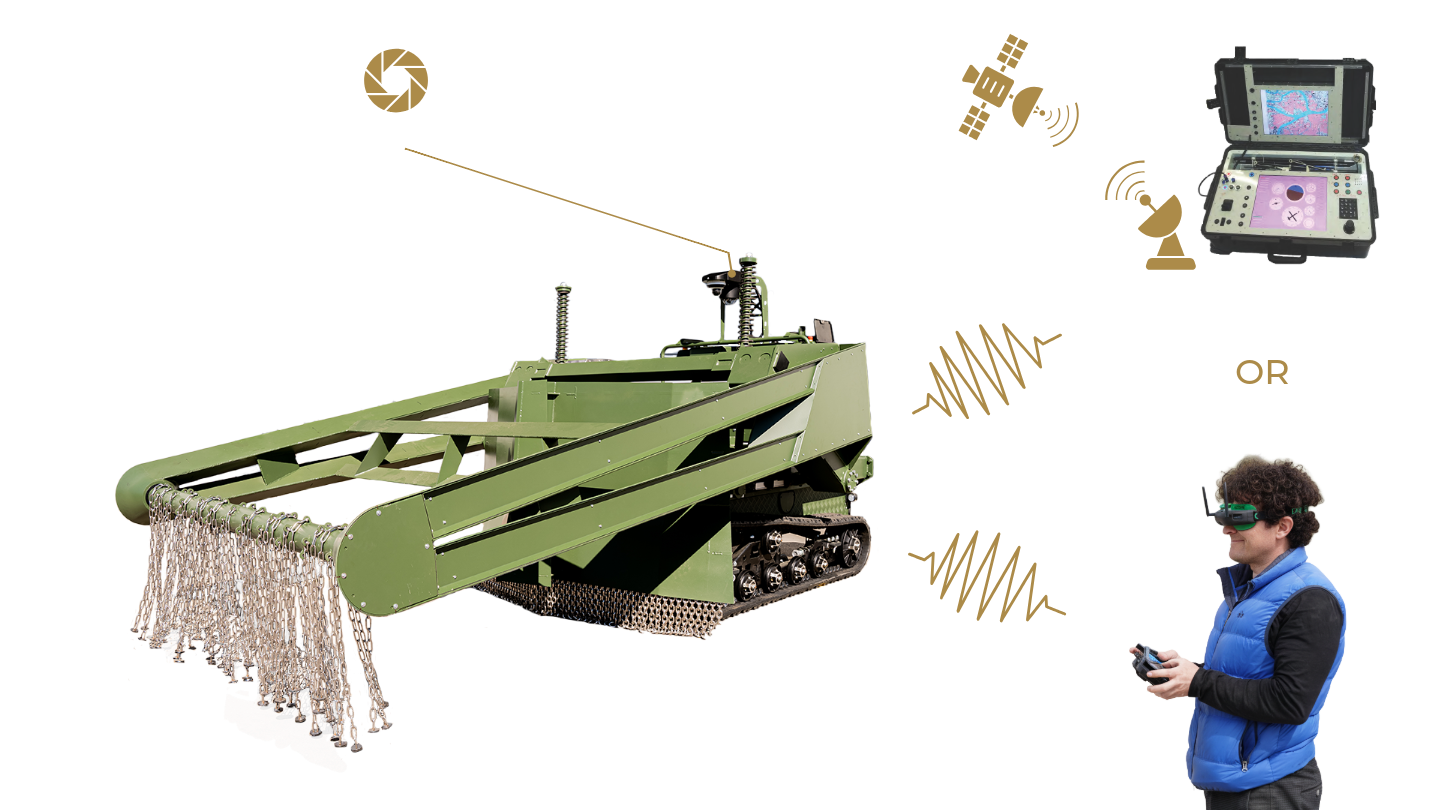 OR